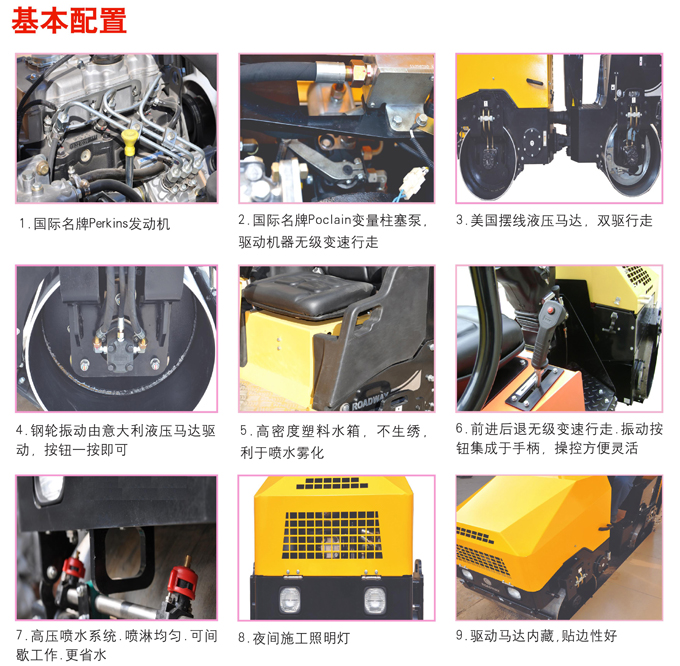 基本配置

1.国际名牌Perkins发动机

2.国际名牌Poclain变量柱塞泵，驱动机器无级变速行走

3.美国摆线液压马达，双驱行走

4.钢轮振动由意大利液压马达驱动，按钮一按即可

ROADWAY

5.高密度塑料水箱，不生绣，利于喷水雾化

6.前进后退无级变速行走.振动按钮集成于手柄，操控方便灵活

7.高压喷水系统.喷淋均匀.可间歇工作.更省水

8.夜间施工照明灯

9.驱动马达内藏,贴边性好